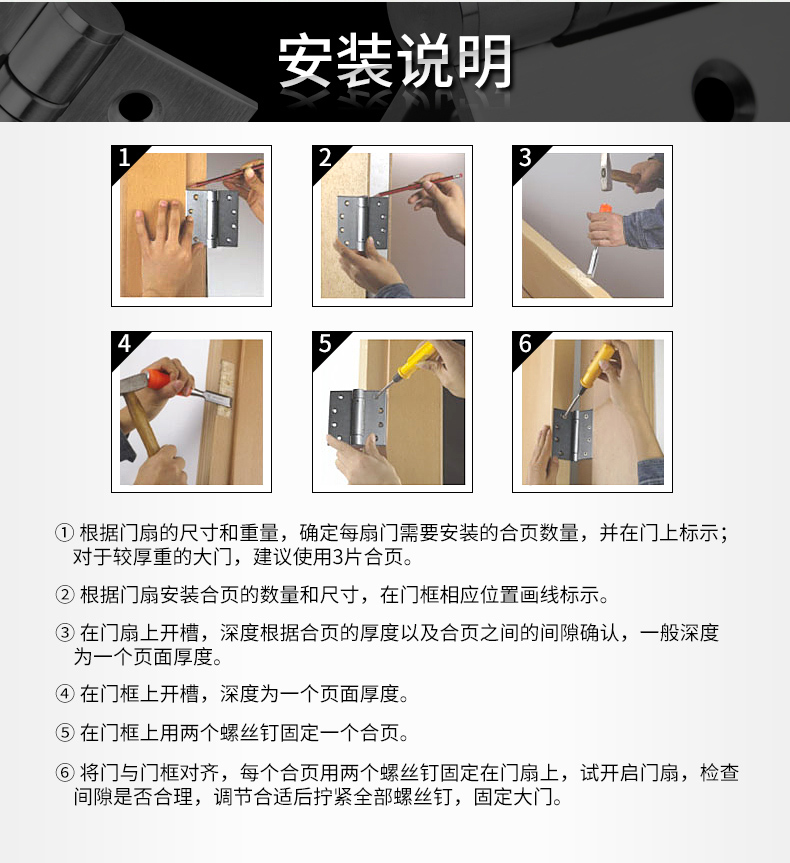 安装说明

1

2

3

4

5

6

① 根据门扇的尺寸和重量，确定每扇门需要安装的合页数量，并在门上标示；对于较厚重的大门，建议使用3片合页。

② 根据门扇安装合页的数量和尺寸，在门框相应位置画线标示。

③ 在门扇上开槽，深度根据合页的厚度以及合页之间的间隙确认，一般深度为一个页面厚度。

④ 在门框上开槽，深度为一个页面厚度。

⑤ 在门框上用两个螺丝钉固定一个合页。

⑥ 将门与门框对齐，每个合页用两个螺丝钉固定在门扇上，试开启门扇，检查间隙是否合理，调节合适后拧紧全部螺丝钉，固定大门。